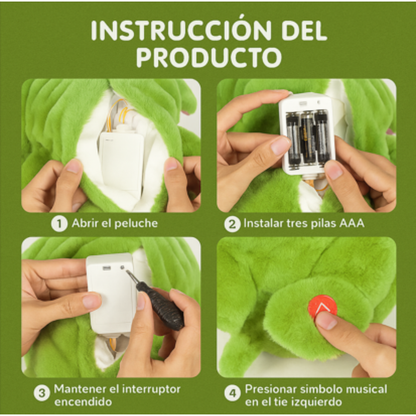 INSTRUCCIÓN DEL PRODUCTO

1 Abrir el peluche

2 Instalar tres pilas AAA

3 Mantener el interruptor encendido

4 Presionar simbolo musical en el tie izquierdo