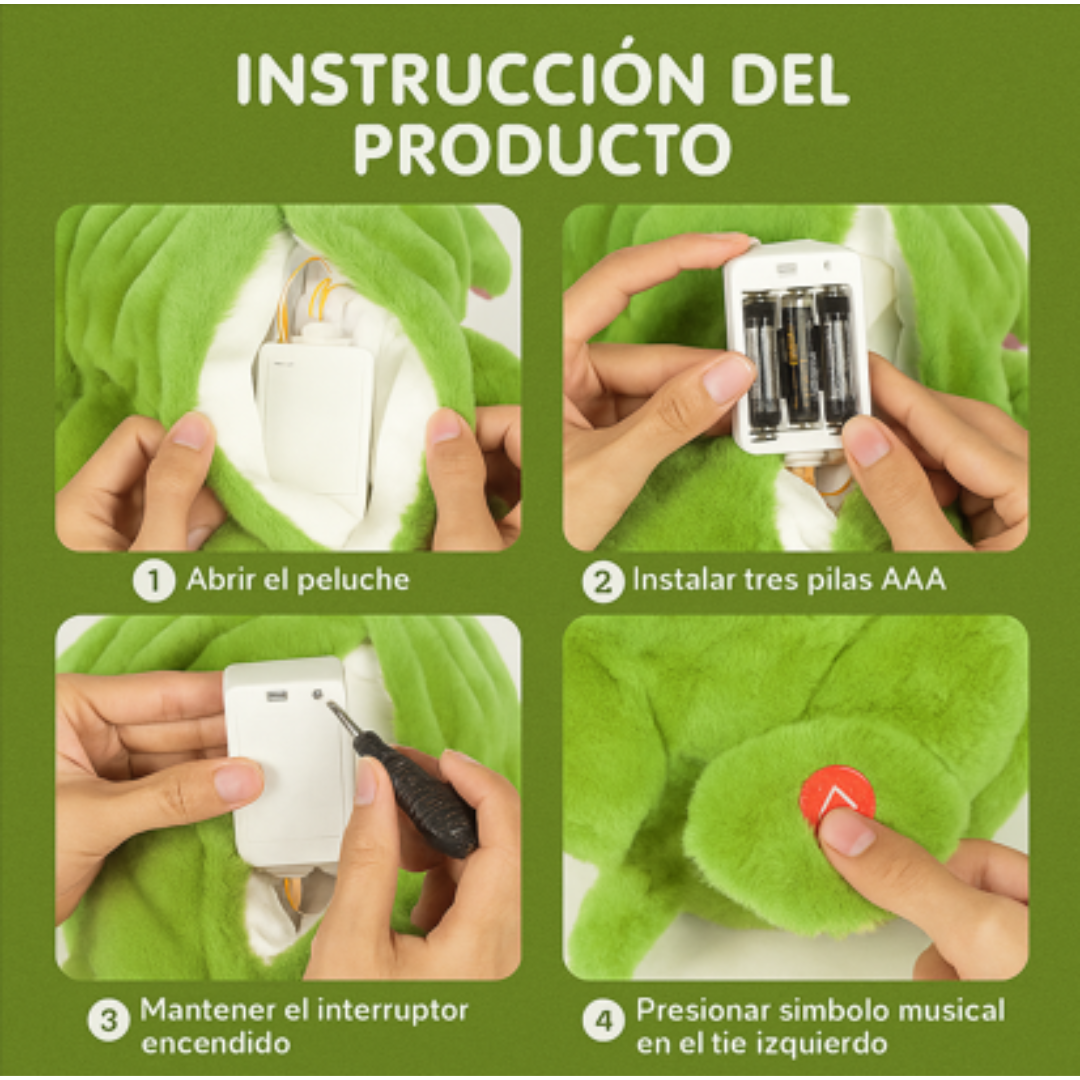 INSTRUCCIÓN DEL PRODUCTO

1 Abrir el peluche

2 Instalar tres pilas AAA

3 Mantener el interruptor encendido

4 Presionar simbolo musical en el tie izquierdo